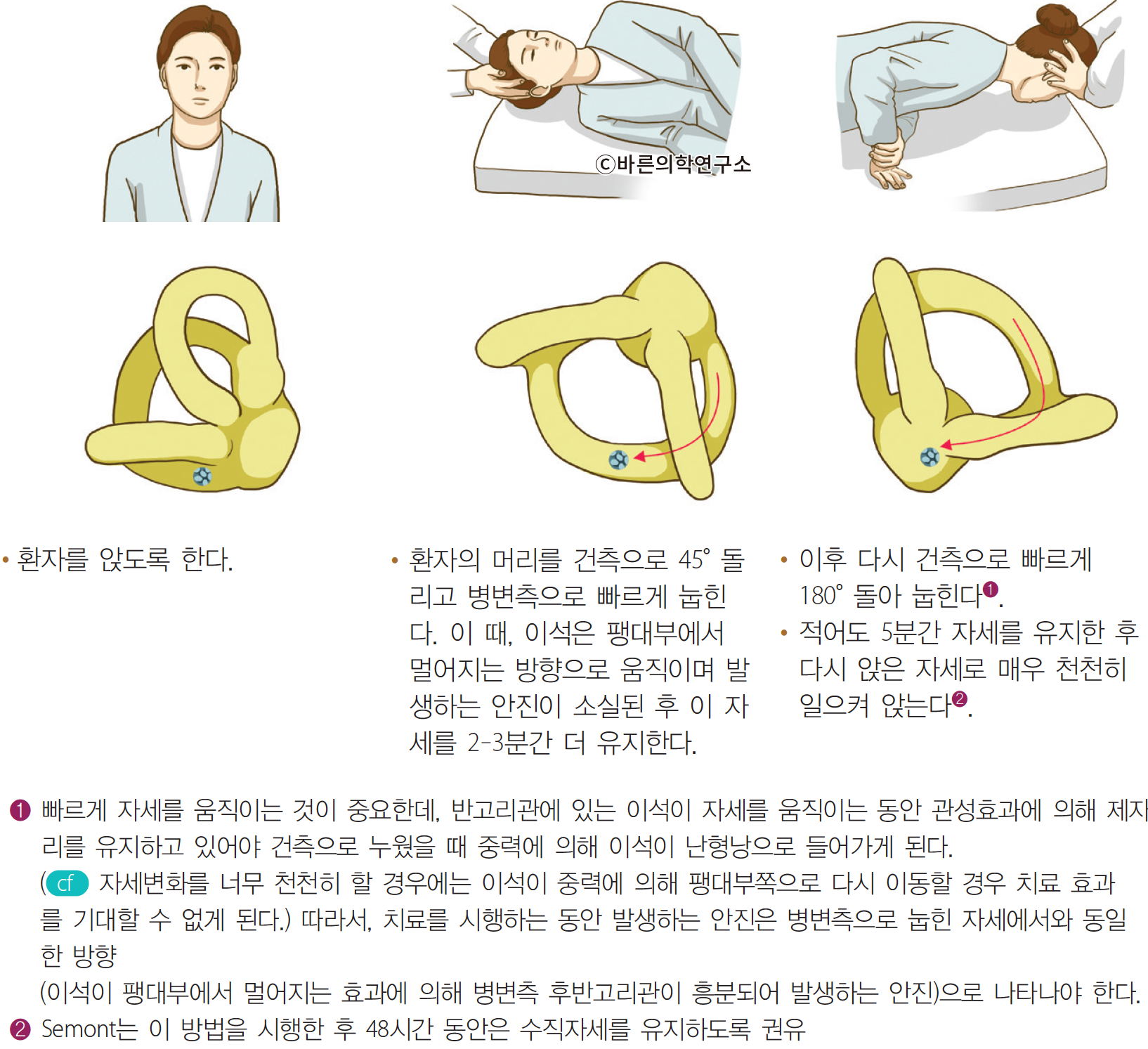 ⓒ바른의학연구소

• 환자를 앉도록 한다.

• 환자의 머리를 건측으로 45° 돌리고 병변측으로 빠르게 눕힌다. 이 때, 이석은 팽대부에서 멀어지는 방향으로 움직이며 발생하는 안진이 소실된 후 이 자세를 2-3분간 더 유지한다.

• 이후 다시 건측으로 빠르게 180° 돌아 눕힌다❶.
• 적어도 5분간 자세를 유지한 후 다시 앉은 자세로 매우 천천히 일으켜 앉는다❷.

❶ 빠르게 자세를 움직이는 것이 중요한데, 반고리관에 있는 이석이 자세를 움직이는 동안 관성효과에 의해 제자리를 유지하고 있어야 건측으로 누웠을 때 중력에 의해 이석이 난형낭으로 들어가게 된다.
(cf 자세변화를 너무 천천히 할 경우에는 이석이 중력에 의해 팽대부쪽으로 다시 이동할 경우 치료 효과를 기대할 수 없게 된다.) 따라서, 치료를 시행하는 동안 발생하는 안진은 병변측으로 눕힌 자세에서와 동일한 방향
(이석이 팽대부에서 멀어지는 효과에 의해 병변측 후반고리관이 흥분되어 발생하는 안진)으로 나타나야 한다.
❷ Semont는 이 방법을 시행한 후 48시간 동안은 수직자세를 유지하도록 권유